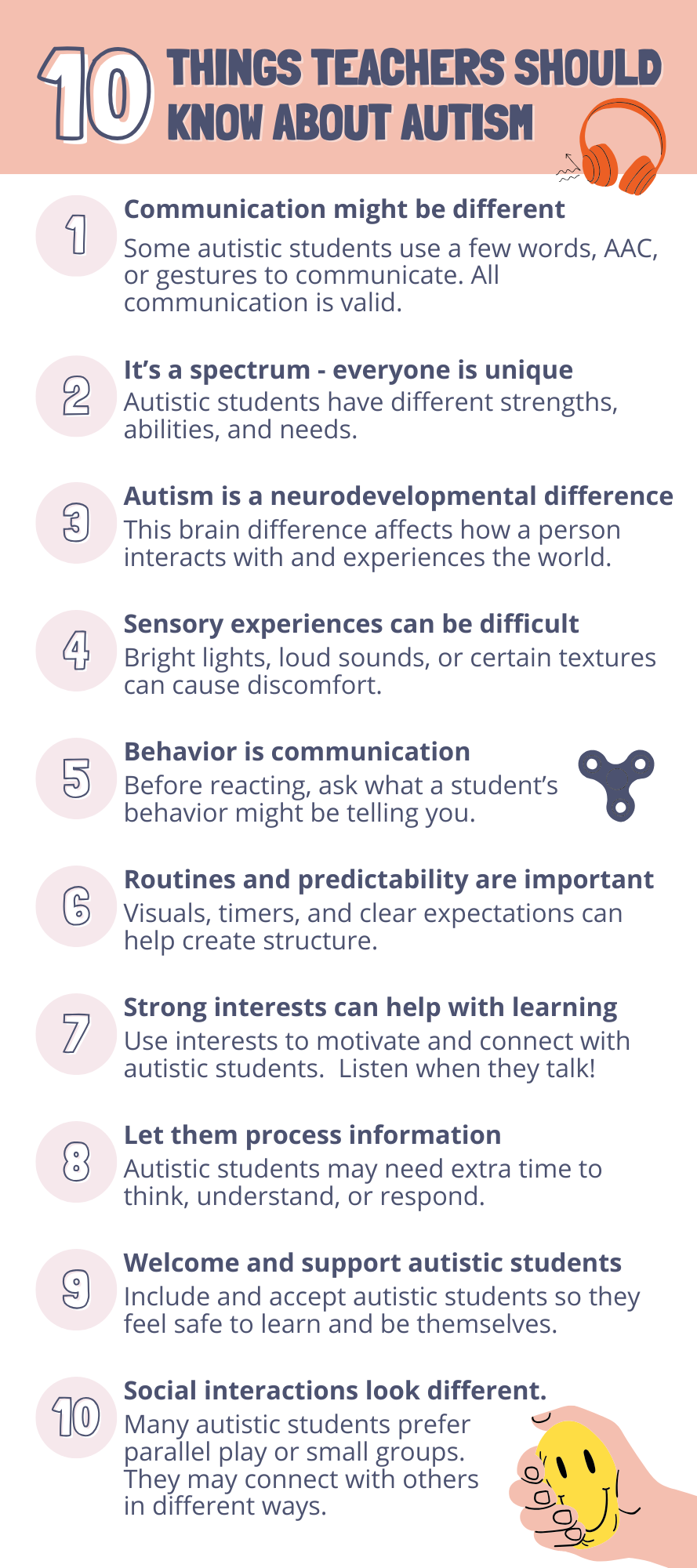 10 THINGS TEACHERS SHOULD KNOW ABOUT AUTISM

1 Communication might be different
Some autistic students use a few words, AAC, or gestures to communicate. All communication is valid.

2 It's a spectrum - everyone is unique
Autistic students have different strengths, abilities, and needs.

3 Autism is a neurodevelopmental difference
This brain difference affects how a person interacts with and experiences the world.

4 Sensory experiences can be difficult
Bright lights, loud sounds, or certain textures can cause discomfort.

5 Behavior is communication
Before reacting, ask what a student's behavior might be telling you.

6 Routines and predictability are important
Visuals, timers, and clear expectations can help create structure.

7 Strong interests can help with learning
Use interests to motivate and connect with autistic students. Listen when they talk!

8 Let them process information
Autistic students may need extra time to think, understand, or respond.

9 Welcome and support autistic students
Include and accept autistic students so they feel safe to learn and be themselves.

10 Social interactions look different.
Many autistic students prefer parallel play or small groups. They may connect with others in different ways.