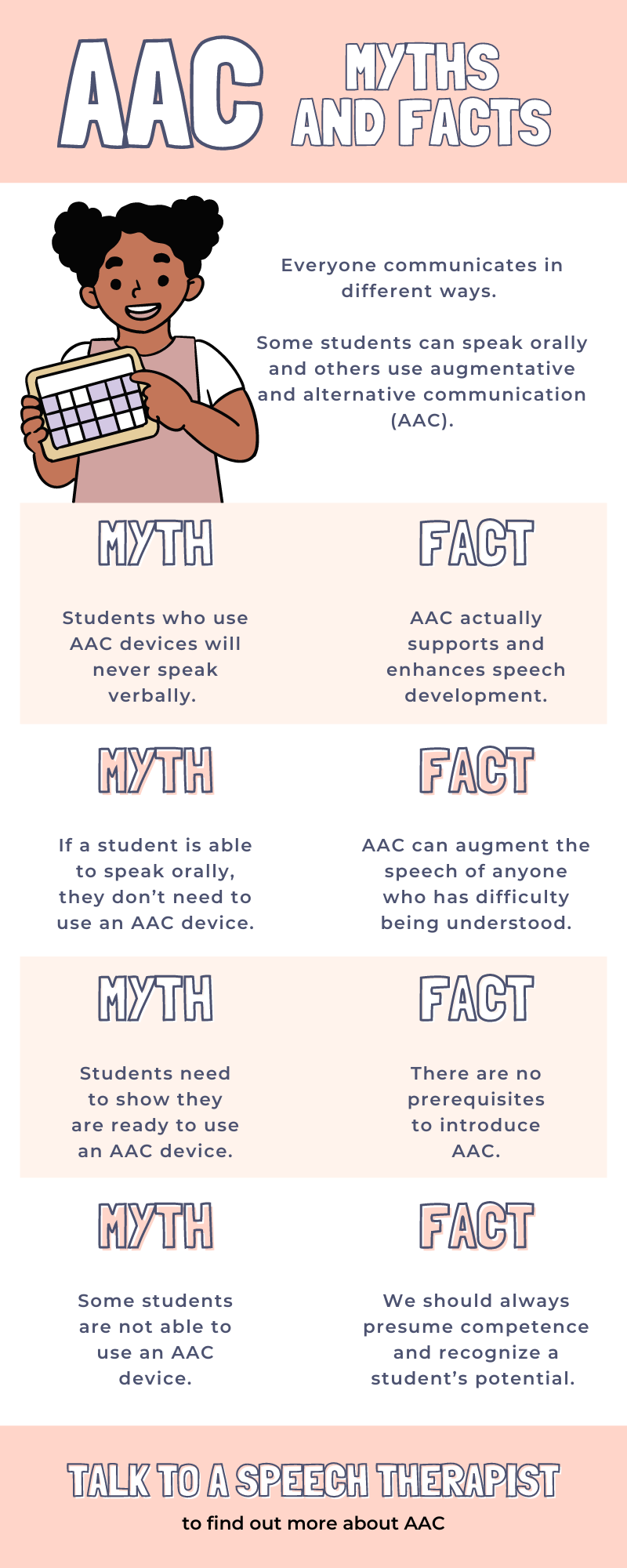 AAC MYTHS AND FACTS

Everyone communicates in different ways.

Some students can speak orally and others use augmentative and alternative communication (AAC).

MYTH

Students who use AAC devices will never speak verbally.

FACT

AAC actually supports and enhances speech development.

MYTH

If a student is able to speak orally, they don't need to use an AAC device.

FACT

AAC can augment the speech of anyone who has difficulty being understood.

MYTH

Students need to show they are ready to use an AAC device.

FACT

There are no prerequisites to introduce AAC.

MYTH

Some students are not able to use an AAC device.

FACT

We should always presume competence and recognize a student's potential.

TALK TO A SPEECH THERAPIST

to find out more about AAC