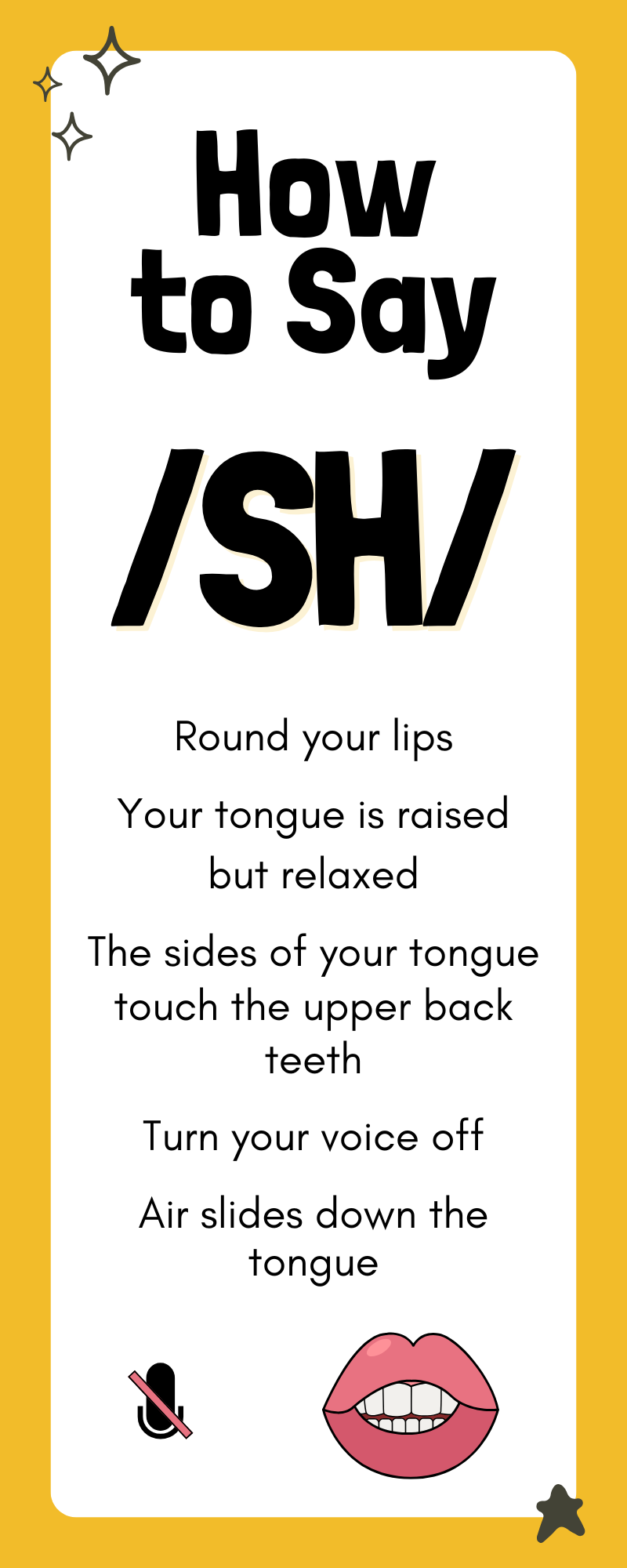 How to Say

/SH/

Round your lips

Your tongue is raised but relaxed

The sides of your tongue touch the upper back teeth

Turn your voice off

Air slides down the tongue